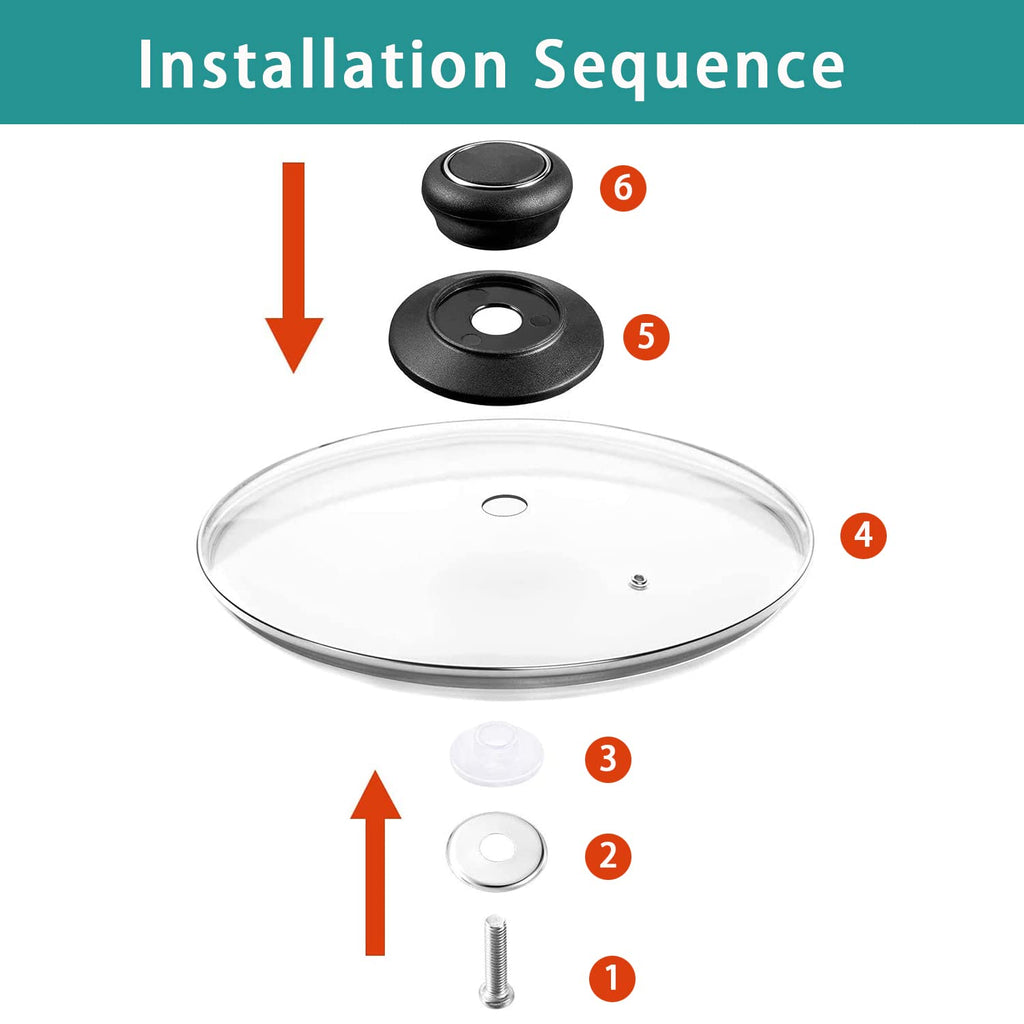 Installation Sequence

6

5

4

3

2

1